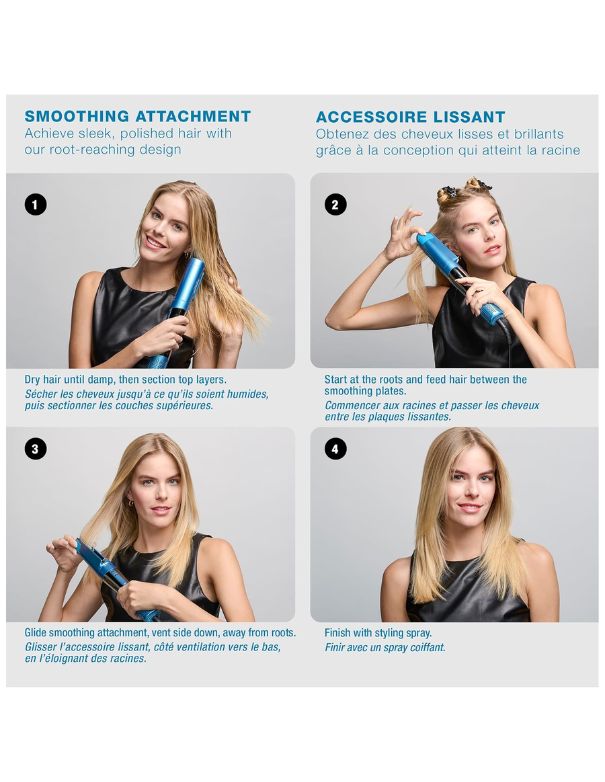 SMOOTHING ATTACHMENT
Achieve sleek, polished hair with our root-reaching design

ACCESSOIRE LISSANT
Obtenez des cheveux lisses et brillants grâce à la conception qui atteint la racine

1

Dry hair until damp, then section top layers.
Sécher les cheveux jusqu'à ce qu'ils soient humides, puis sectionner les couches supérieures.

2

Start at the roots and feed hair between the smoothing plates.
Commencer aux racines et passer les cheveux entre les plaques lissantes.

3

Glide smoothing attachment, vent side down, away from roots.
Glisser l'accessoire lissant, côté ventilation vers le bas, en l'éloignant des racines.

4

Finish with styling spray.
Finir avec un spray coiffant.