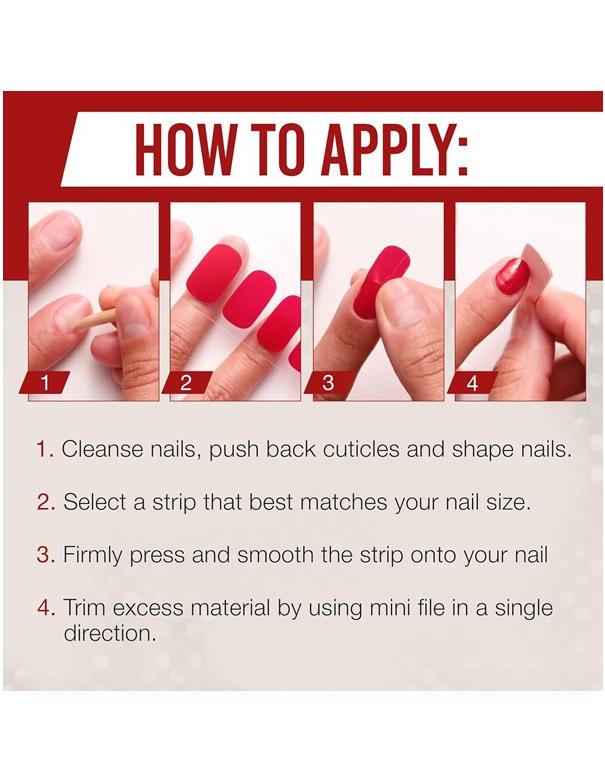 HOW TO APPLY:

1

2

3

4

1. Cleanse nails, push back cuticles and shape nails.

2. Select a strip that best matches your nail size.

3. Firmly press and smooth the strip onto your nail

4. Trim excess material by using mini file in a single direction.