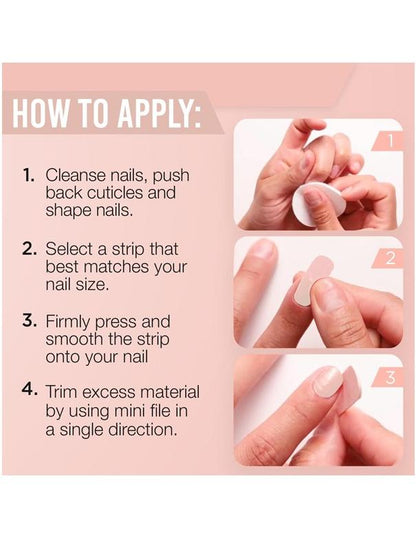 HOW TO APPLY:

1. Cleanse nails, push back cuticles and shape nails.

2. Select a strip that best matches your nail size.

3. Firmly press and smooth the strip onto your nail

4. Trim excess material by using mini file in a single direction.

1

2

3