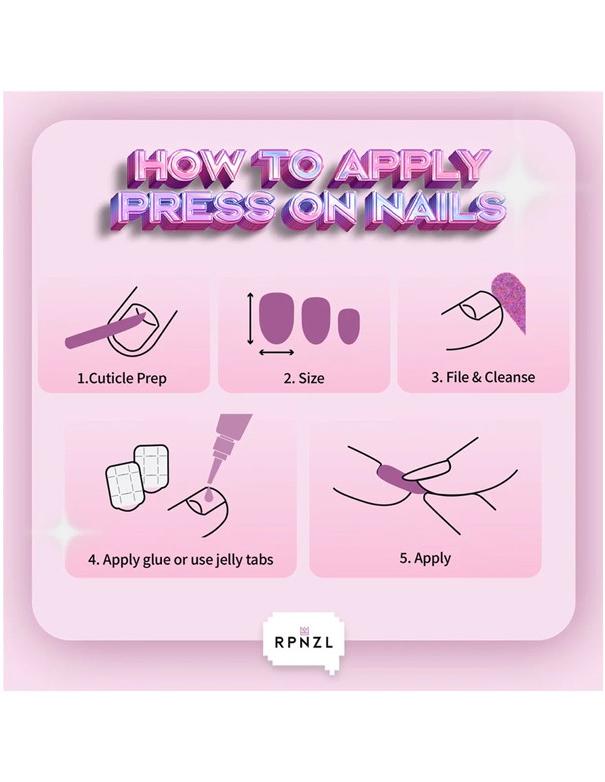 HOW TO APPLY PRESS ON NAILS

1.Cuticle Prep

2. Size

3. File & Cleanse

4. Apply glue or use jelly tabs

5. Apply

RPNZL