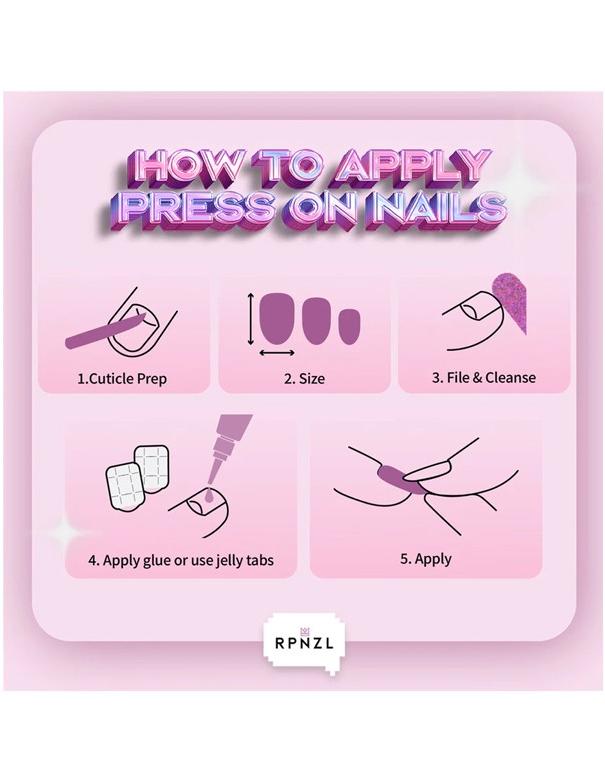 HOW TO APPLY PRESS ON NAILS

1.Cuticle Prep

2. Size

3. File & Cleanse

4. Apply glue or use jelly tabs

5. Apply

RPNZL